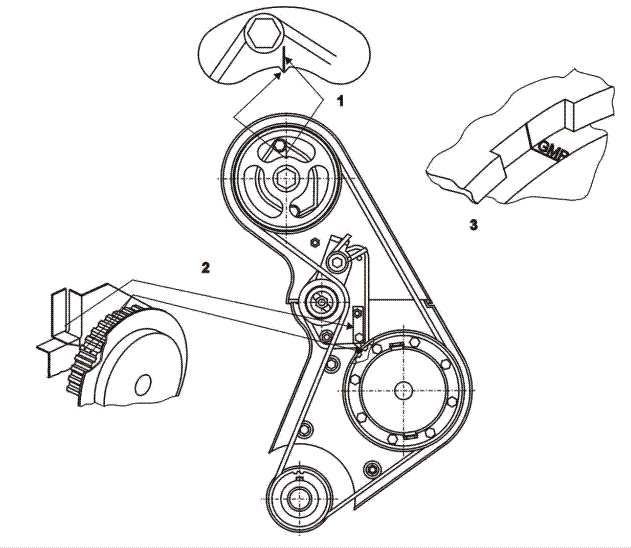 1

GMP

3

2